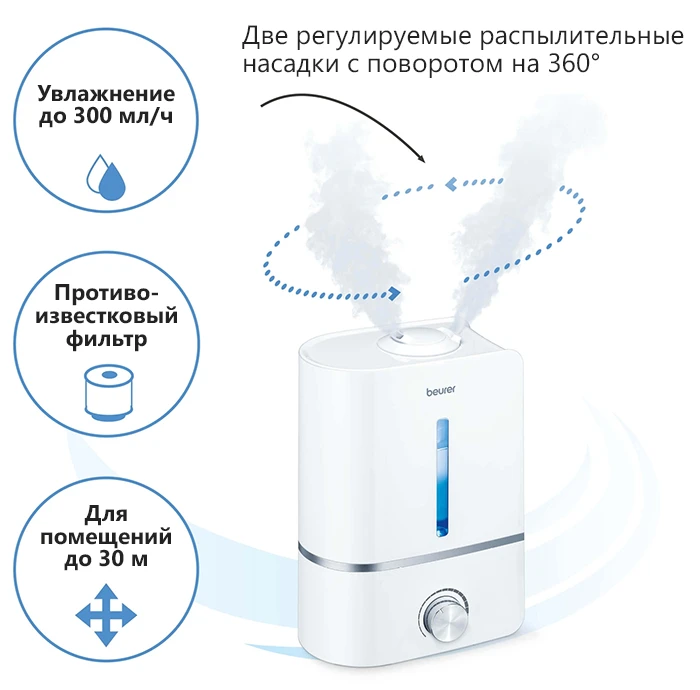 Две регулируемые распылительные насадки с поворотом на 360°

Увлажнение до 300 мл/ч

Противо-известковый фильтр

Для помещений до 30 м

beurer